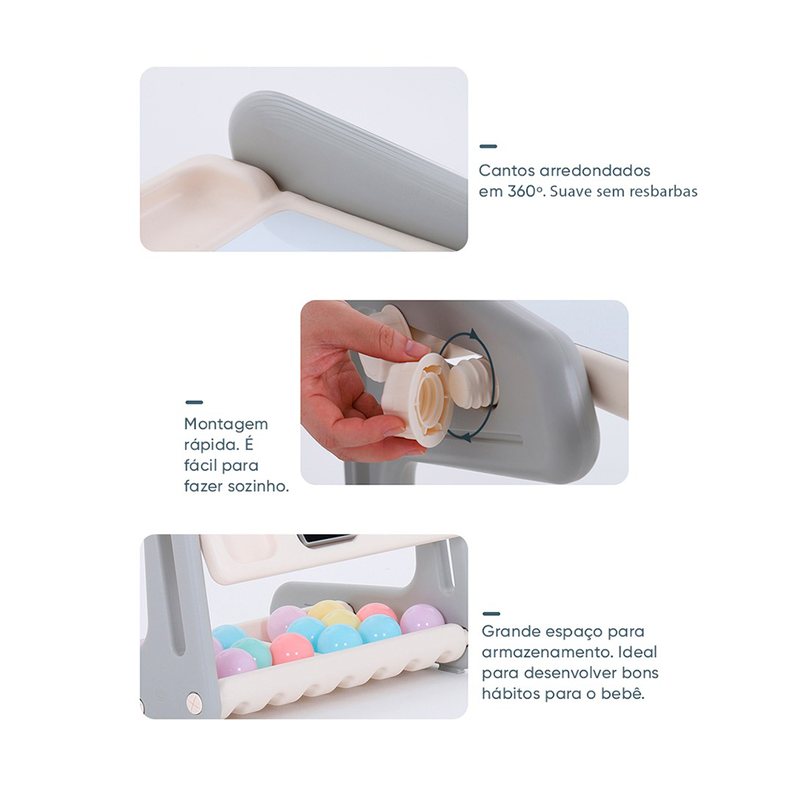 Cantos arredondados em 360º. Suave sem resbarbas

Montagem rápida. É fácil para fazer sozinho.

Grande espaço para armazenamento. Ideal para desenvolver bons hábitos para o bebê.