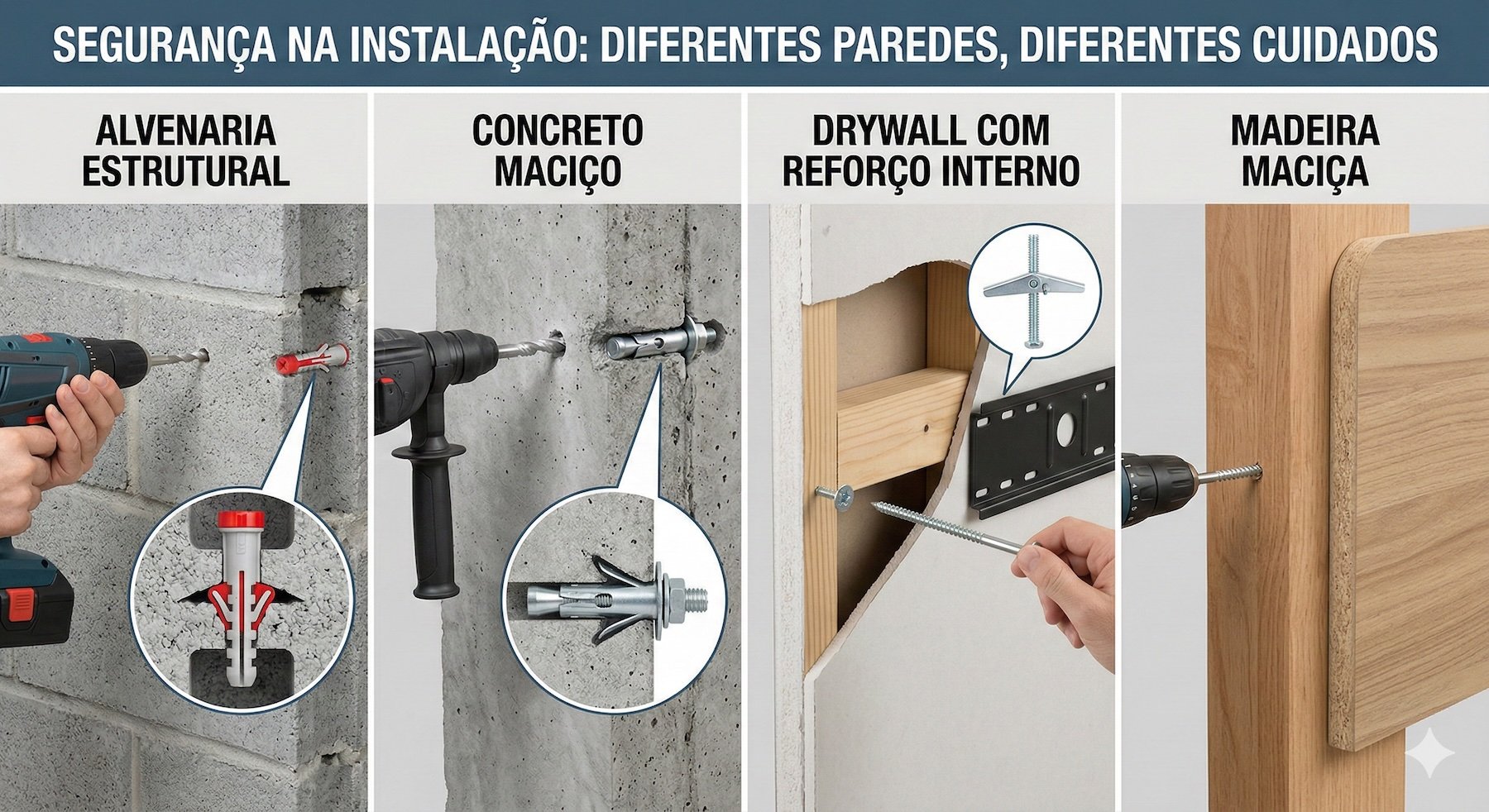 SEGURANÇA NA INSTALAÇÃO: DIFERENTES PAREDES, DIFERENTES CUIDADOS

ALVENARIA ESTRUTURAL

CONCRETO MACIÇO

DRYWALL COM REFORÇO INTERNO

MADEIRA MACIÇA